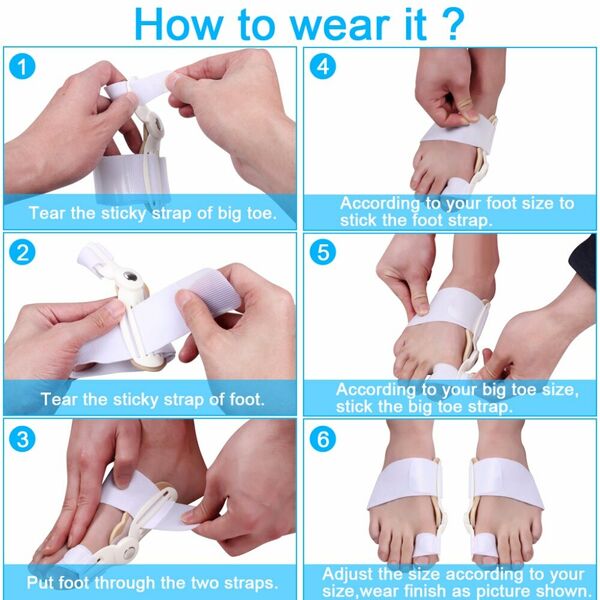 How to wear it ?

1
Tear the sticky strap of big toe.

2
Tear the sticky strap of foot.

3
Put foot through the two straps.

4
According to your foot size to stick the foot strap.

5
According to your big toe size, stick the big toe strap.

6
Adjust the size according to your size,wear finish as picture shown.