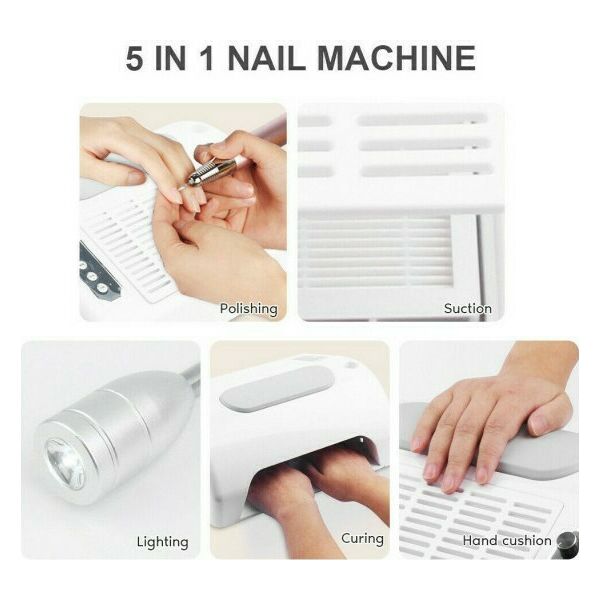 5 IN 1 NAIL MACHINE

Polishing

Suction

Lighting

Curing

Hand cushion