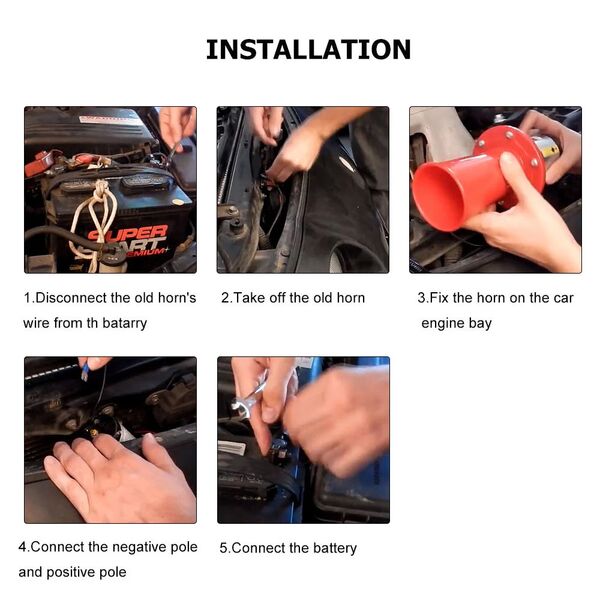 INSTALLATION

SUPER START PREMIUM+

1.Disconnect the old horn's wire from th batarry

2.Take off the old horn

3.Fix the horn on the car engine bay

4.Connect the negative pole and positive pole

5.Connect the battery