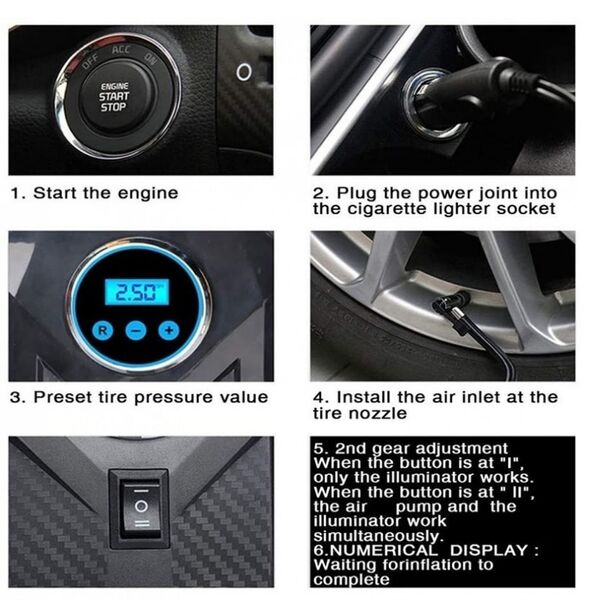 OFF ACC ON
ENGINE START STOP

1. Start the engine

2. Plug the power joint into the cigarette lighter socket

2.50

R − +

3. Preset tire pressure value

4. Install the air inlet at the tire nozzle

5. 2nd gear adjustment
When the button is at "I", only the illuminator works.
When the button is at " II", the air pump and the illuminator work simultaneously.
6.NUMERICAL DISPLAY : Waiting forinflation to complete