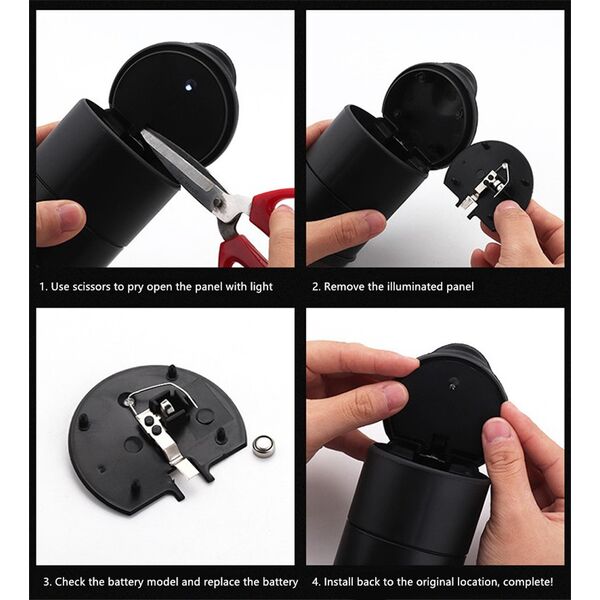 1. Use scissors to pry open the panel with light

2. Remove the illuminated panel

3. Check the battery model and replace the battery

4. Install back to the original location, complete!