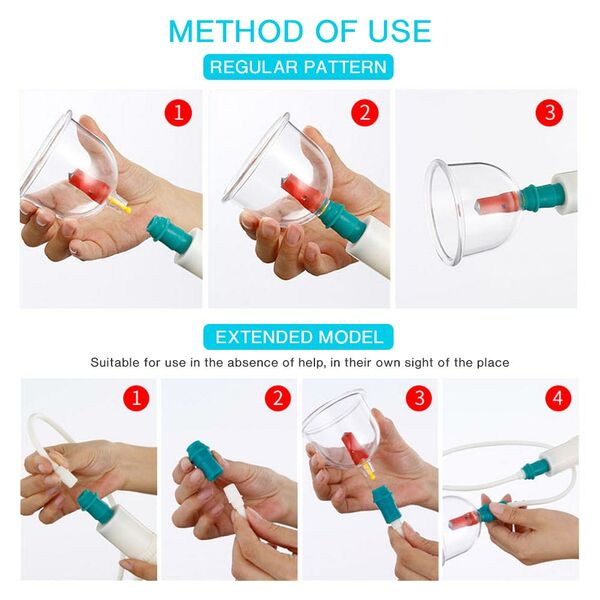 METHOD OF USE

REGULAR PATTERN

1

2

3

EXTENDED MODEL

Suitable for use in the absence of help, in their own sight of the place

1

2

3

4