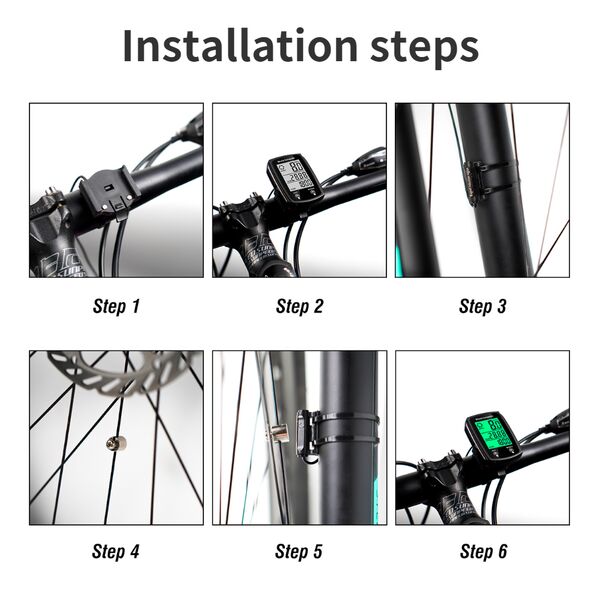 Installation steps

Step 1

Step 2

Step 3

Step 4

Step 5

Step 6