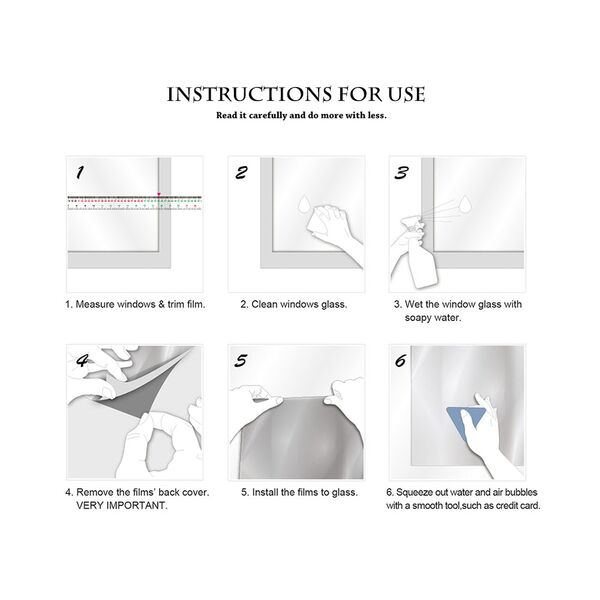 INSTRUCTIONS FOR USE

Read it carefully and do more with less.

1

1. Measure windows & trim film.

2

2. Clean windows glass.

3

3. Wet the window glass with soapy water.

4

4. Remove the films' back cover. VERY IMPORTANT.

5

5. Install the films to glass.

6

6. Squeeze out water and air bubbles with a smooth tool,such as credit card.