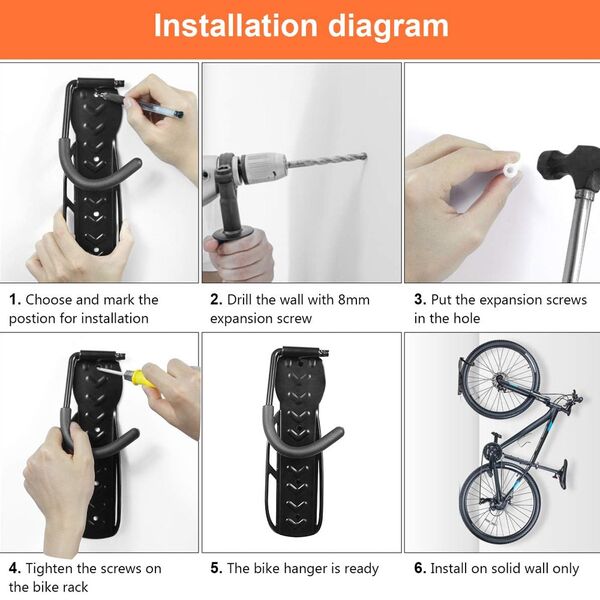 Installation diagram

1. Choose and mark the postion for installation

2. Drill the wall with 8mm expansion screw

3. Put the expansion screws in the hole

4. Tighten the screws on the bike rack

5. The bike hanger is ready

6. Install on solid wall only