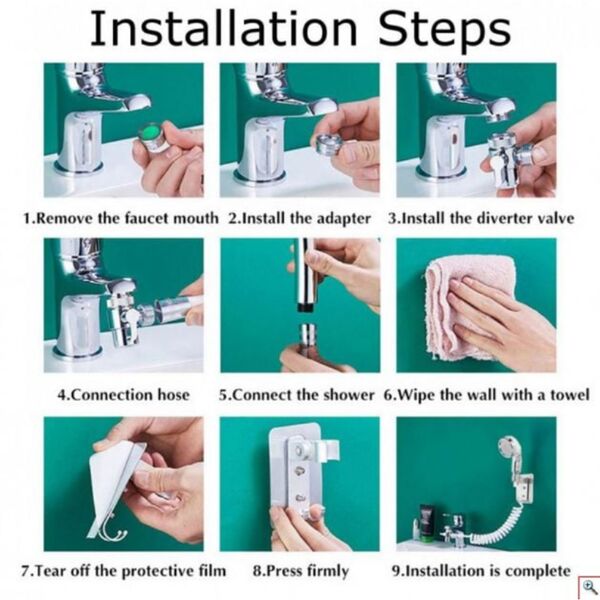 Installation Steps

1.Remove the faucet mouth

2.Install the adapter

3.Install the diverter valve

4.Connection hose

5.Connect the shower

6.Wipe the wall with a towel

7.Tear off the protective film

8.Press firmly

9.Installation is complete