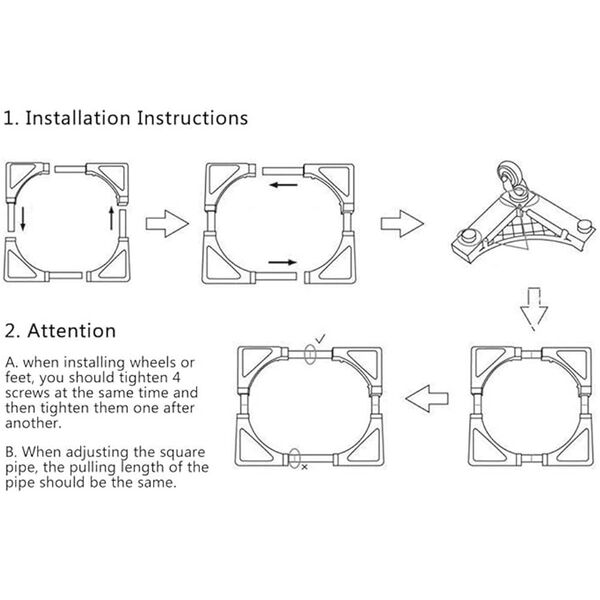 1. Installation Instructions

2. Attention

A. when installing wheels or feet, you should tighten 4 screws at the same time and then tighten them one after another.

B. When adjusting the square pipe, the pulling length of the pipe should be the same.

✓

×