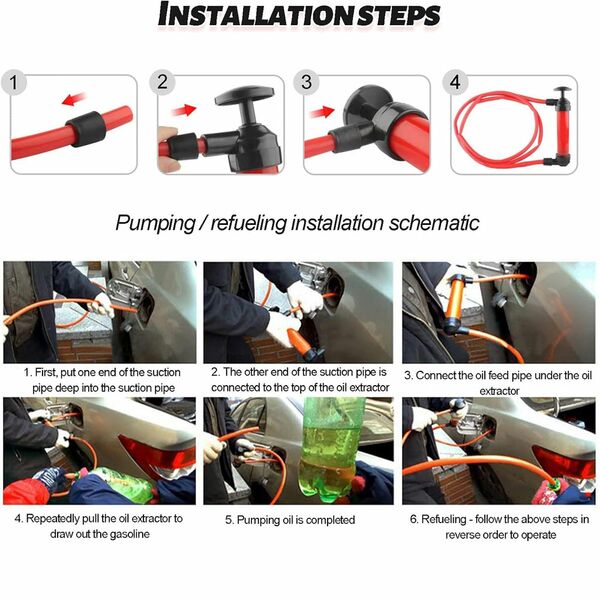 INSTALLATION STEPS

1

2

3

4

Pumping / refueling installation schematic

1. First, put one end of the suction pipe deep into the suction pipe

2. The other end of the suction pipe is connected to the top of the oil extractor

3. Connect the oil feed pipe under the oil extractor

4. Repeatedly pull the oil extractor to draw out the gasoline

5. Pumping oil is completed

6. Refueling - follow the above steps in reverse order to operate