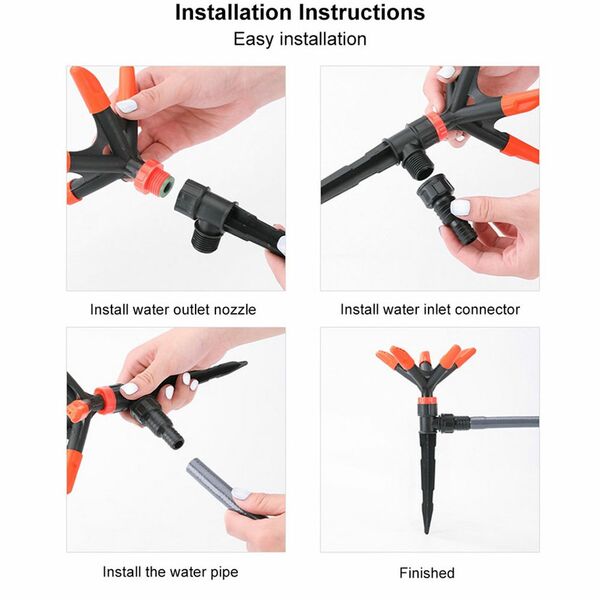 Installation Instructions
Easy installation

Install water outlet nozzle

Install water inlet connector

Install the water pipe

Finished