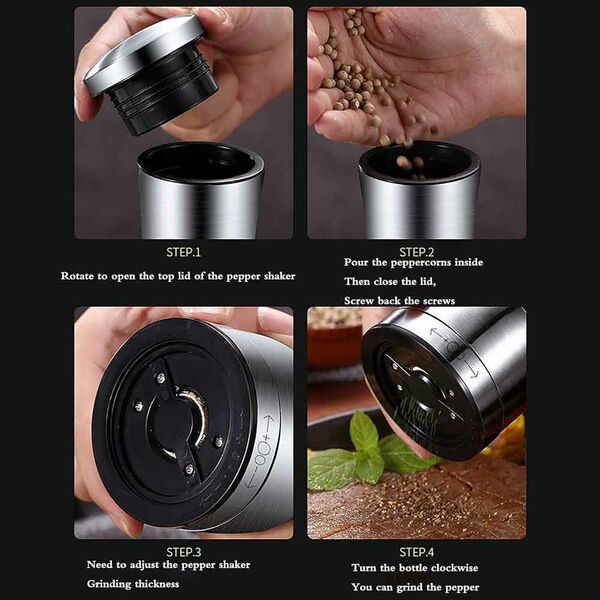 STEP.1

Rotate to open the top lid of the pepper shaker

STEP.2

Pour the peppercorns inside

Then close the lid,

Screw back the screws

STEP.3

Need to adjust the pepper shaker

Grinding thickness

STEP.4

Turn the bottle clockwise

You can grind the pepper