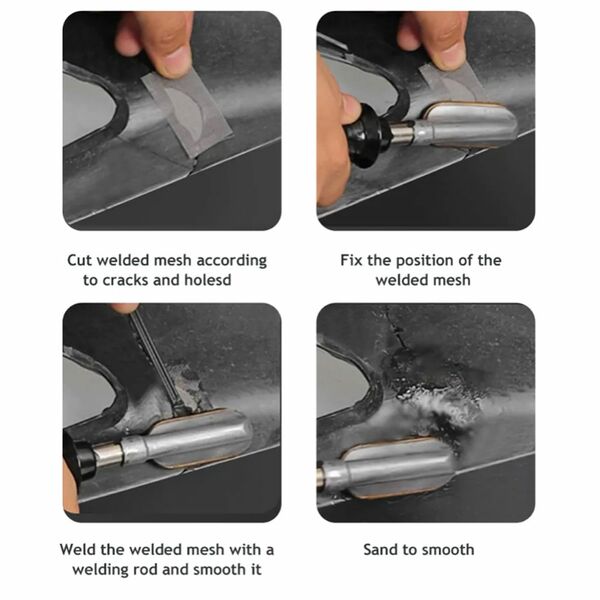 Cut welded mesh according to cracks and holesd

Fix the position of the welded mesh

Weld the welded mesh with a welding rod and smooth it

Sand to smooth