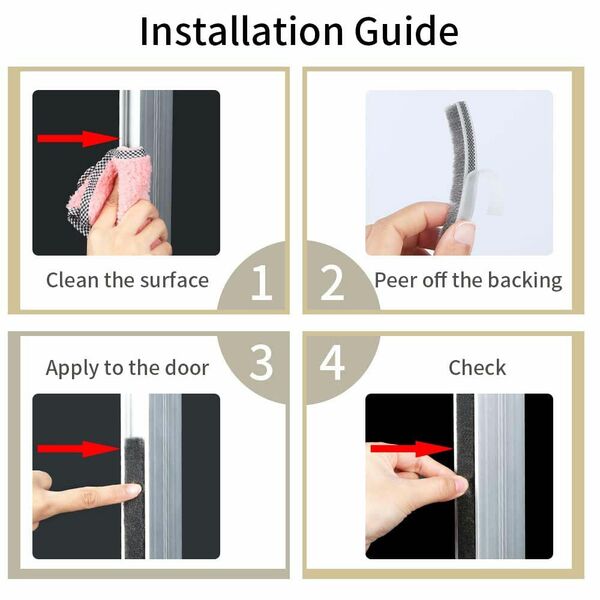 Installation Guide

Clean the surface

1

2

Peer off the backing

Apply to the door

3

4

Check