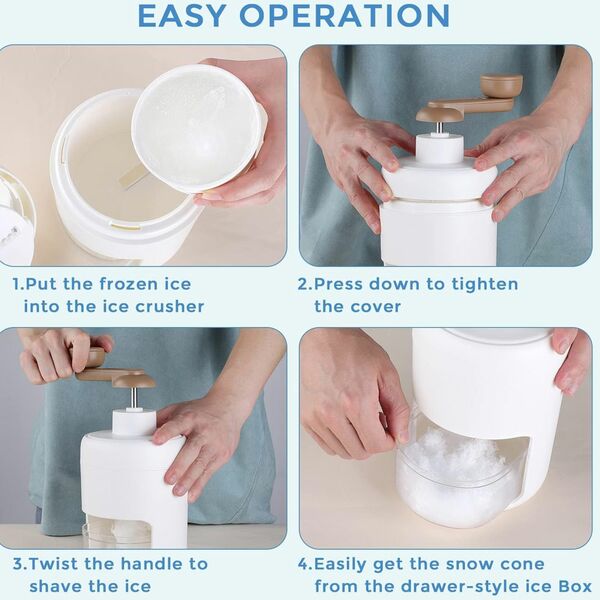 EASY OPERATION

1.Put the frozen ice into the ice crusher

2.Press down to tighten the cover

3.Twist the handle to shave the ice

4.Easily get the snow cone from the drawer-style ice Box