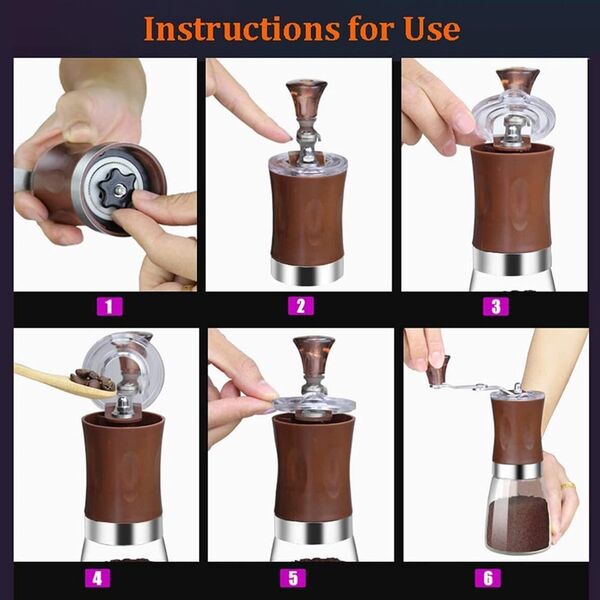 Instructions for Use

1

2

3

4

5

6