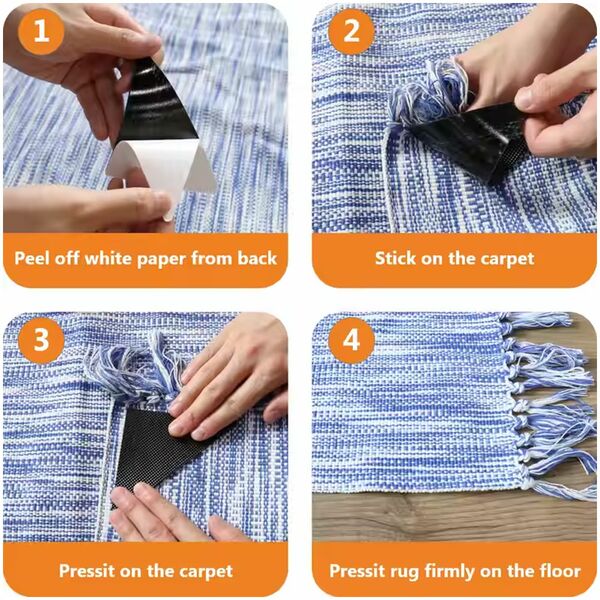 1

Peel off white paper from back

2

Stick on the carpet

3

Pressit on the carpet

4

Pressit rug firmly on the floor