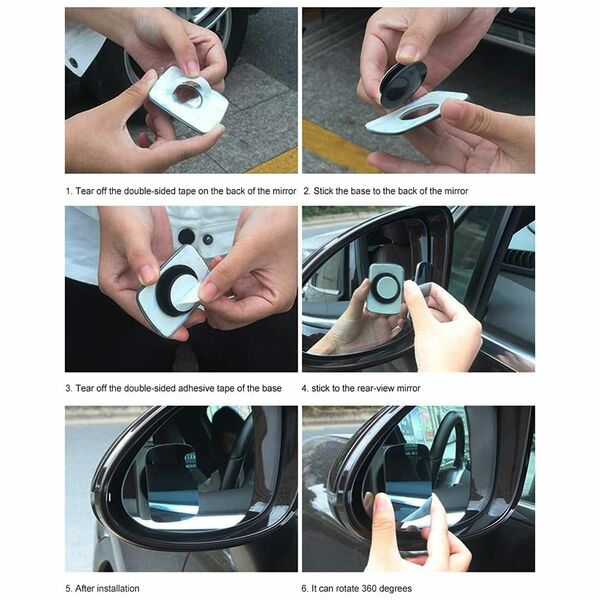 1. Tear off the double-sided tape on the back of the mirror

2. Stick the base to the back of the mirror

3. Tear off the double-sided adhesive tape of the base

4. stick to the rear-view mirror

5. After installation

6. It can rotate 360 degrees