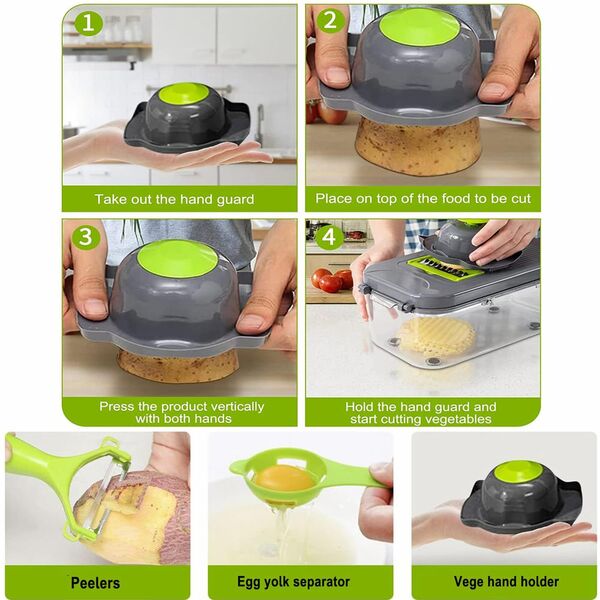 1
Take out the hand guard

2
Place on top of the food to be cut

3
Press the product vertically with both hands

4
Hold the hand guard and start cutting vegetables

Peelers

Egg yolk separator

Vege hand holder