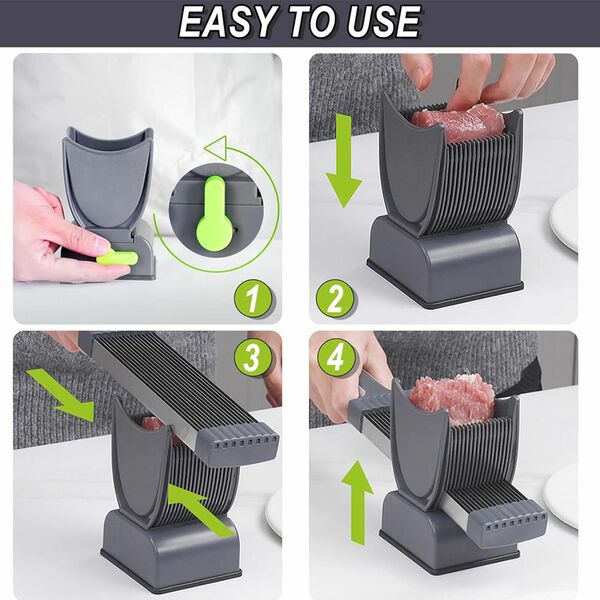 EASY TO USE

1

2

3

4