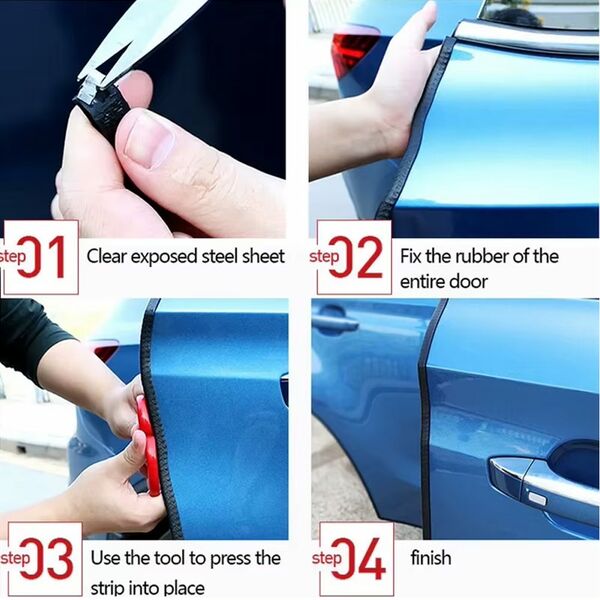 step 01 Clear exposed steel sheet

step 02 Fix the rubber of the entire door

step 03 Use the tool to press the strip into place

step 04 finish