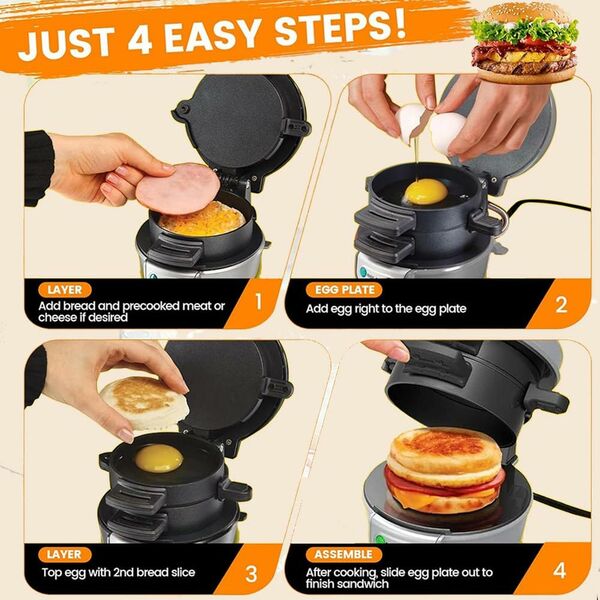 JUST 4 EASY STEPS!

LAYER
Add bread and precooked meat or cheese if desired
1

EGG PLATE
Add egg right to the egg plate
2

LAYER
Top egg with 2nd bread slice
3

ASSEMBLE
After cooking, slide egg plate out to finish sandwich
4