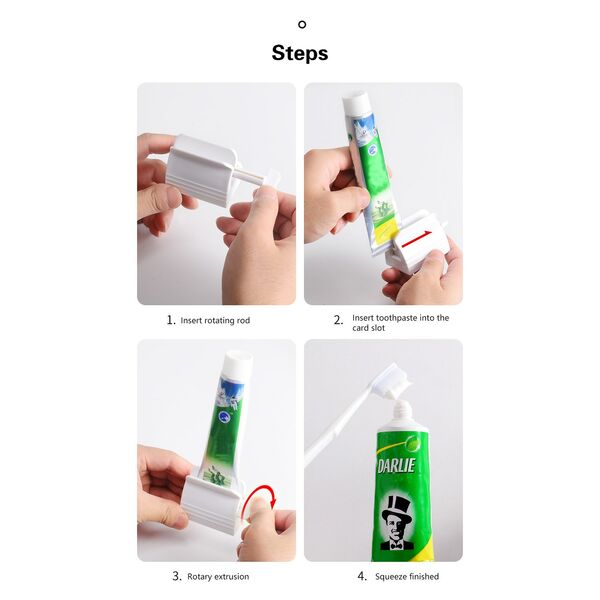 Steps

1. Insert rotating rod

2. Insert toothpaste into the card slot

3. Rotary extrusion

DARLIE

4. Squeeze finished